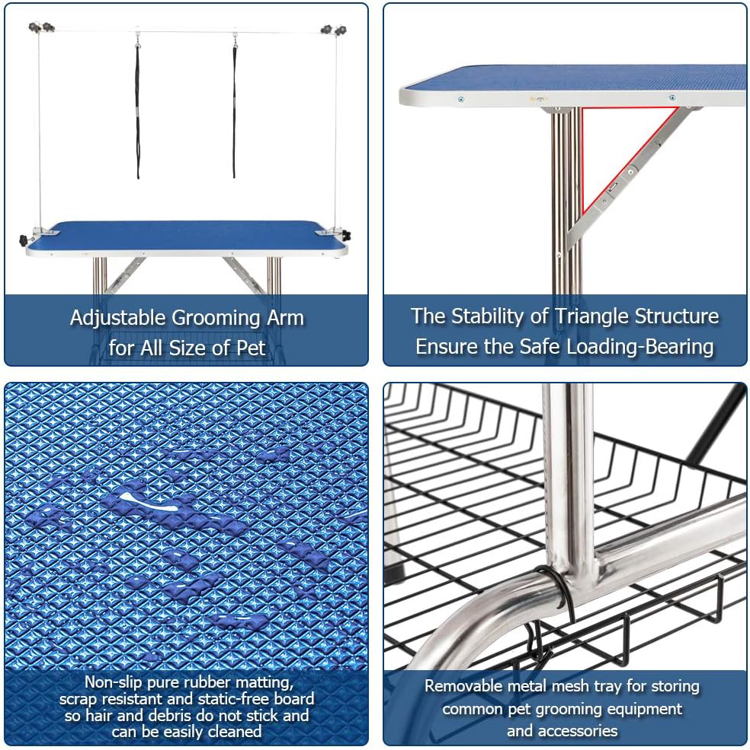 Adjustable Grooming Arm
for All Size of Pet

The Stability of Triangle Structure
Ensure the Safe Loading-Bearing

Non-slip pure rubber matting,
scrap resistant and static-free board
so hair and debris do not stick and
can be easily cleaned

Removable metal mesh tray for storing
common pet grooming equipment
and accessories