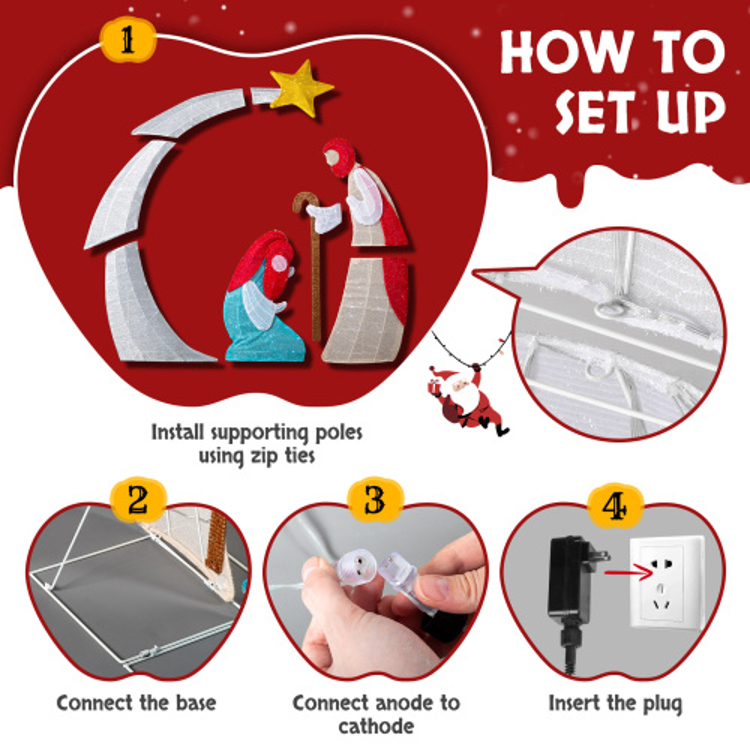 HOW TO SET UP

1

Install supporting poles using zip ties

2

Connect the base

3

Connect anode to cathode

4

Insert the plug