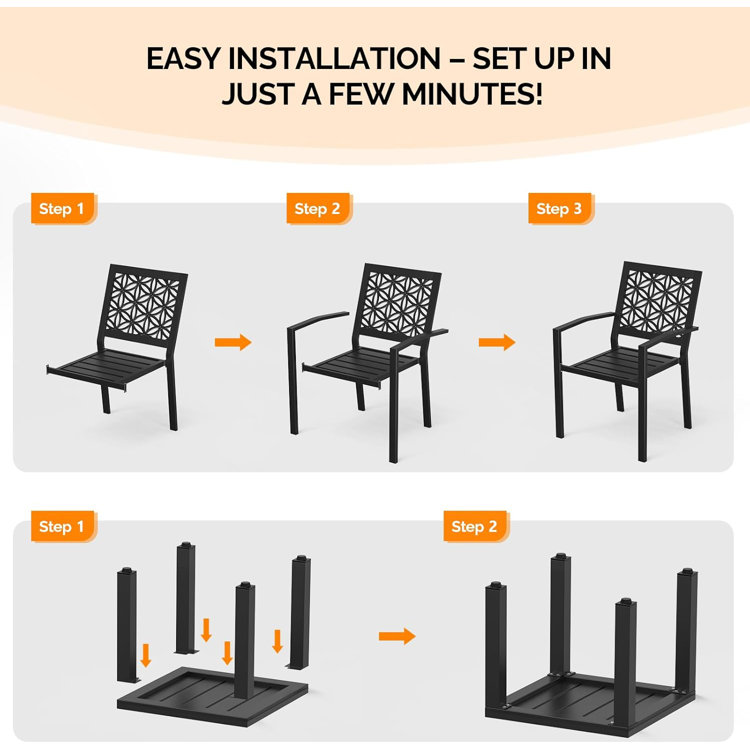 EASY INSTALLATION – SET UP IN JUST A FEW MINUTES!

Step 1

Step 2

Step 3

Step 1

Step 2