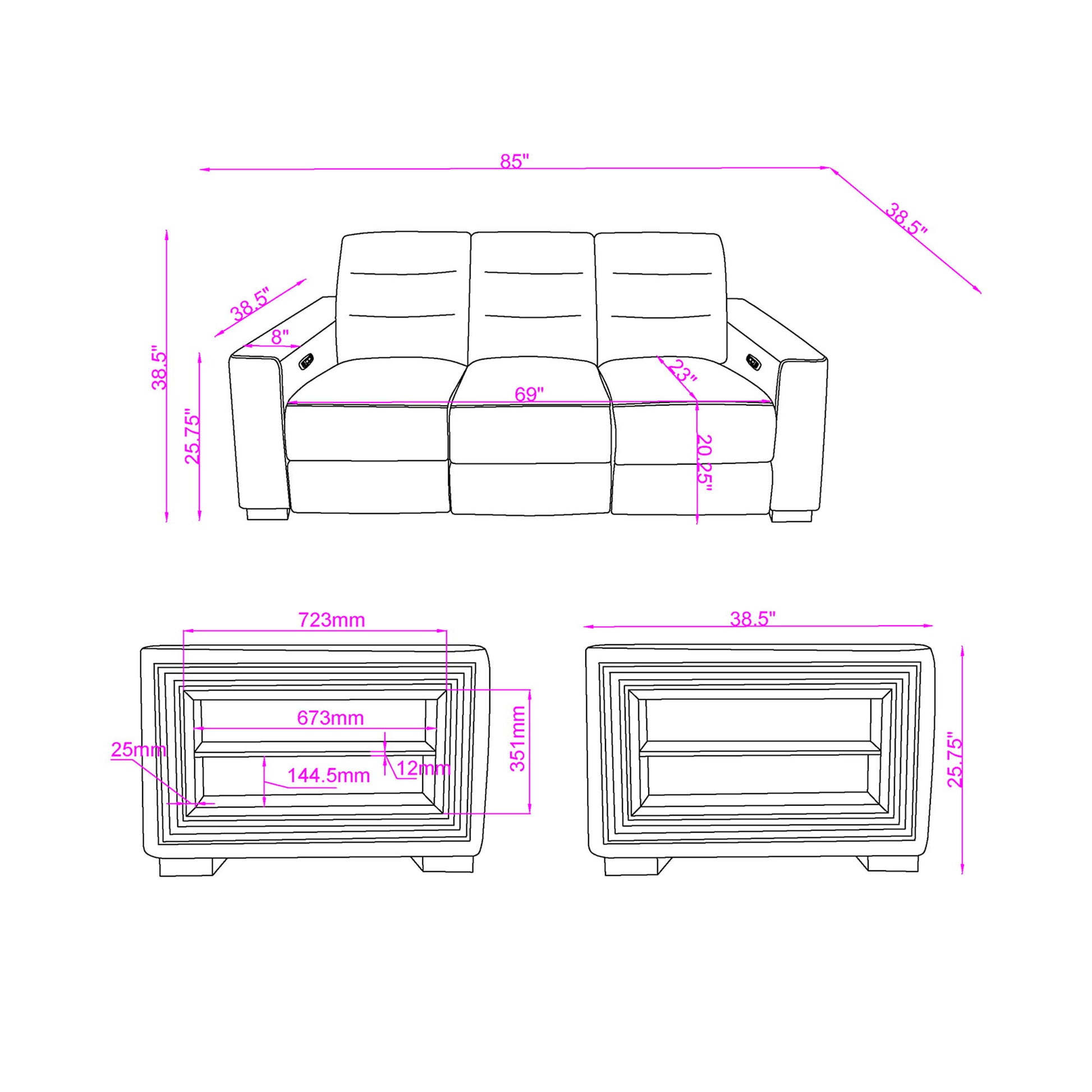 85"

38.5"

38.5"

8"

38.5"

25.75"

23"

69"

20.25"

723mm

673mm

25mm

12mm

144.5mm

351mm

38.5"

25.75"