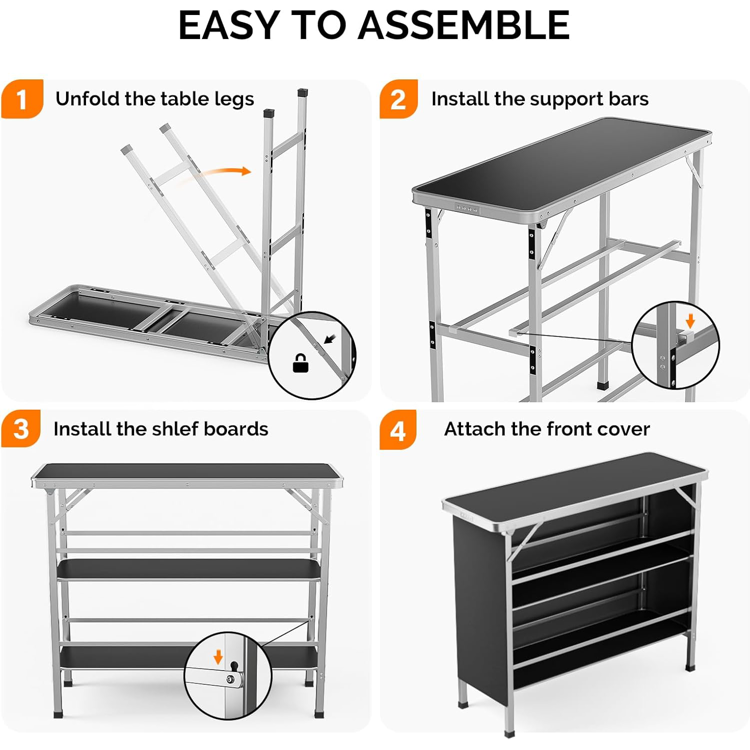 EASY TO ASSEMBLE

1 Unfold the table legs

2 Install the support bars

3 Install the shlef boards

4 Attach the front cover