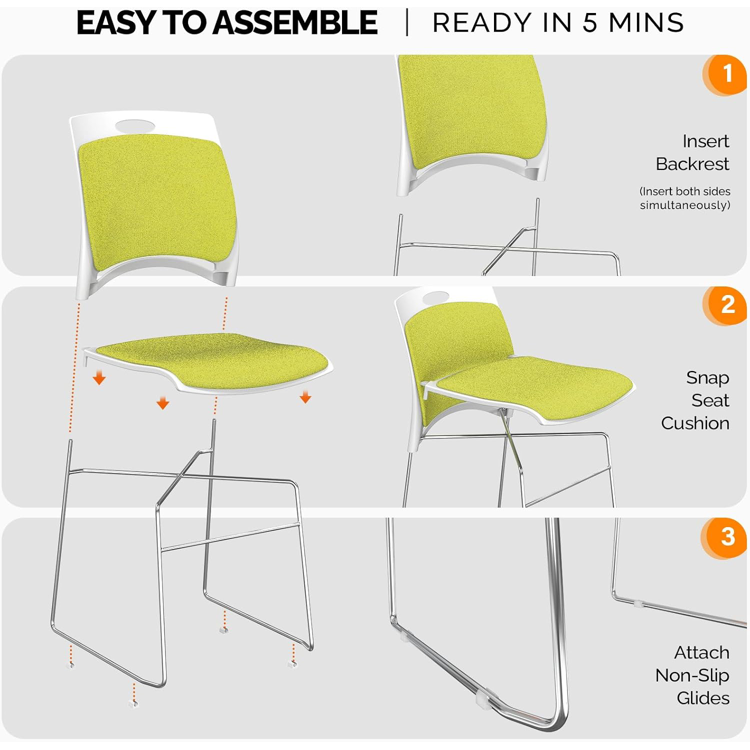 EASY TO ASSEMBLE | READY IN 5 MINS

1

Insert Backrest

(Insert both sides simultaneously)

2

Snap Seat Cushion

3

Attach Non-Slip Glides