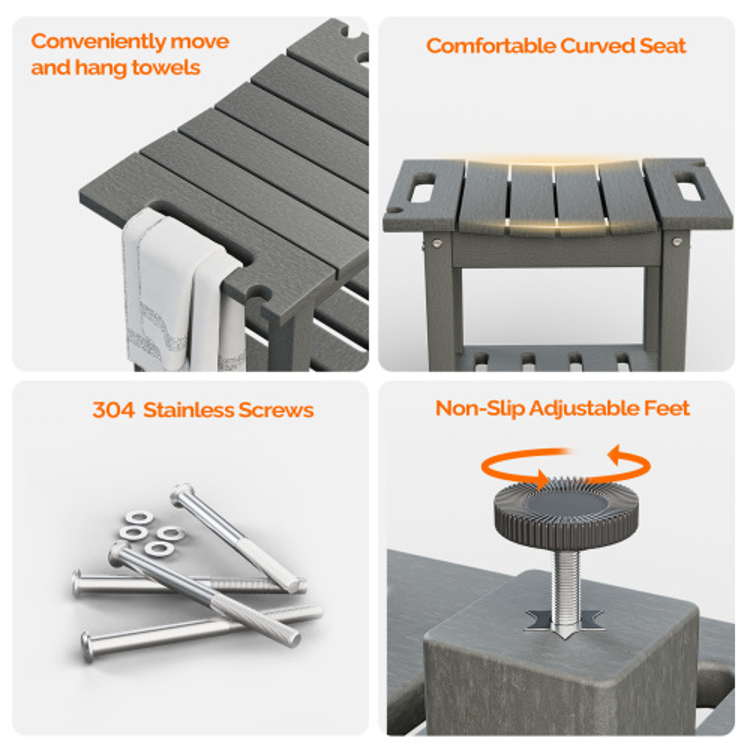 Conveniently move and hang towels

Comfortable Curved Seat

304 Stainless Screws

Non-Slip Adjustable Feet