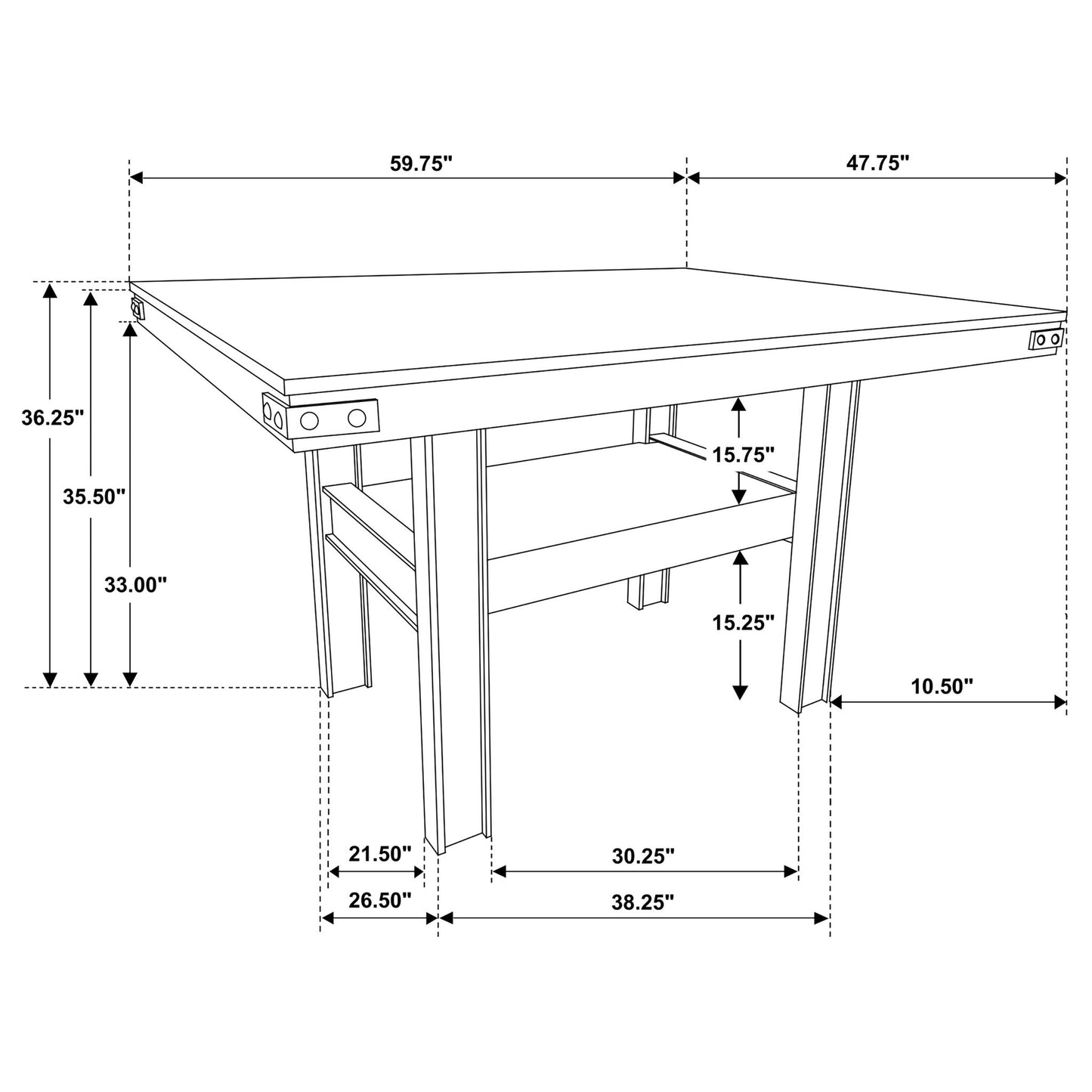 59.75"
47.75"
36.25"
35.50"
33.00"
15.75"
15.25"
10.50"
21.50"
30.25"
26.50"
38.25"