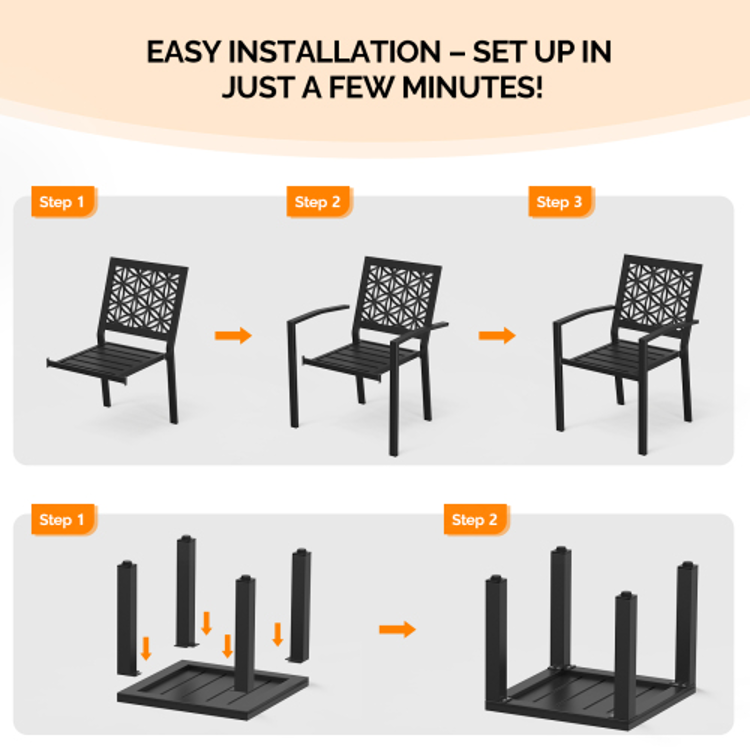 EASY INSTALLATION – SET UP IN JUST A FEW MINUTES!

Step 1

Step 2

Step 3

Step 1

Step 2